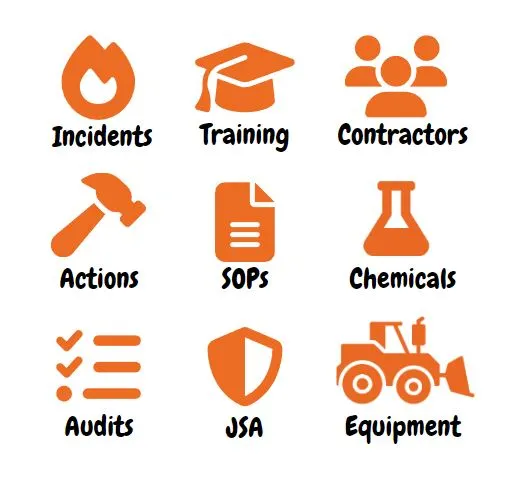 Incidents
Training
Contractors

Actions
SOPs
Chemicals

Audits
JSA
Equipment